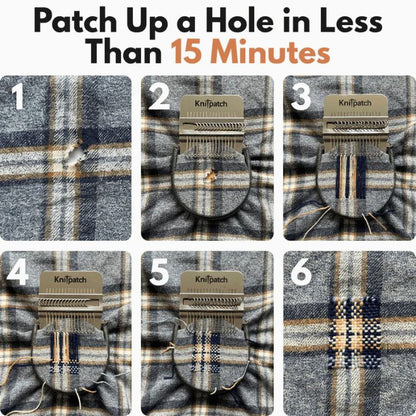 Patch Up a Hole in Less Than 15 Minutes

1

2
Knitpatch

3
Knitpatch

4
Knitpatch

5
Knitpatch

6